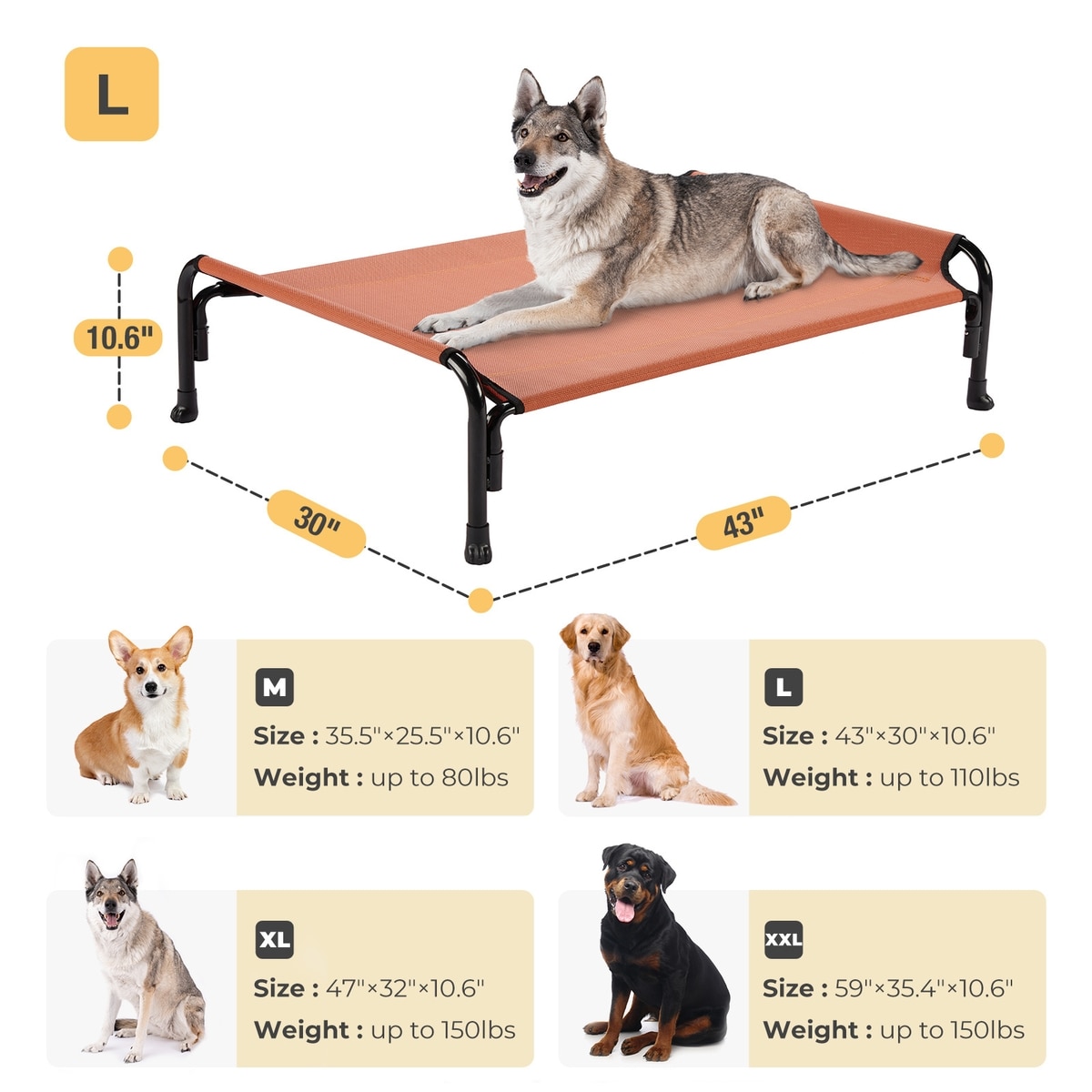 L

10.6"

30"

43"

M
Size : 35.5"×25.5"×10.6"
Weight : up to 80lbs

L
Size : 43"×30"×10.6"
Weight : up to 110lbs

XL
Size : 47"×32"×10.6"
Weight : up to 150lbs

XXL
Size : 59"×35.4"×10.6"
Weight : up to 150lbs