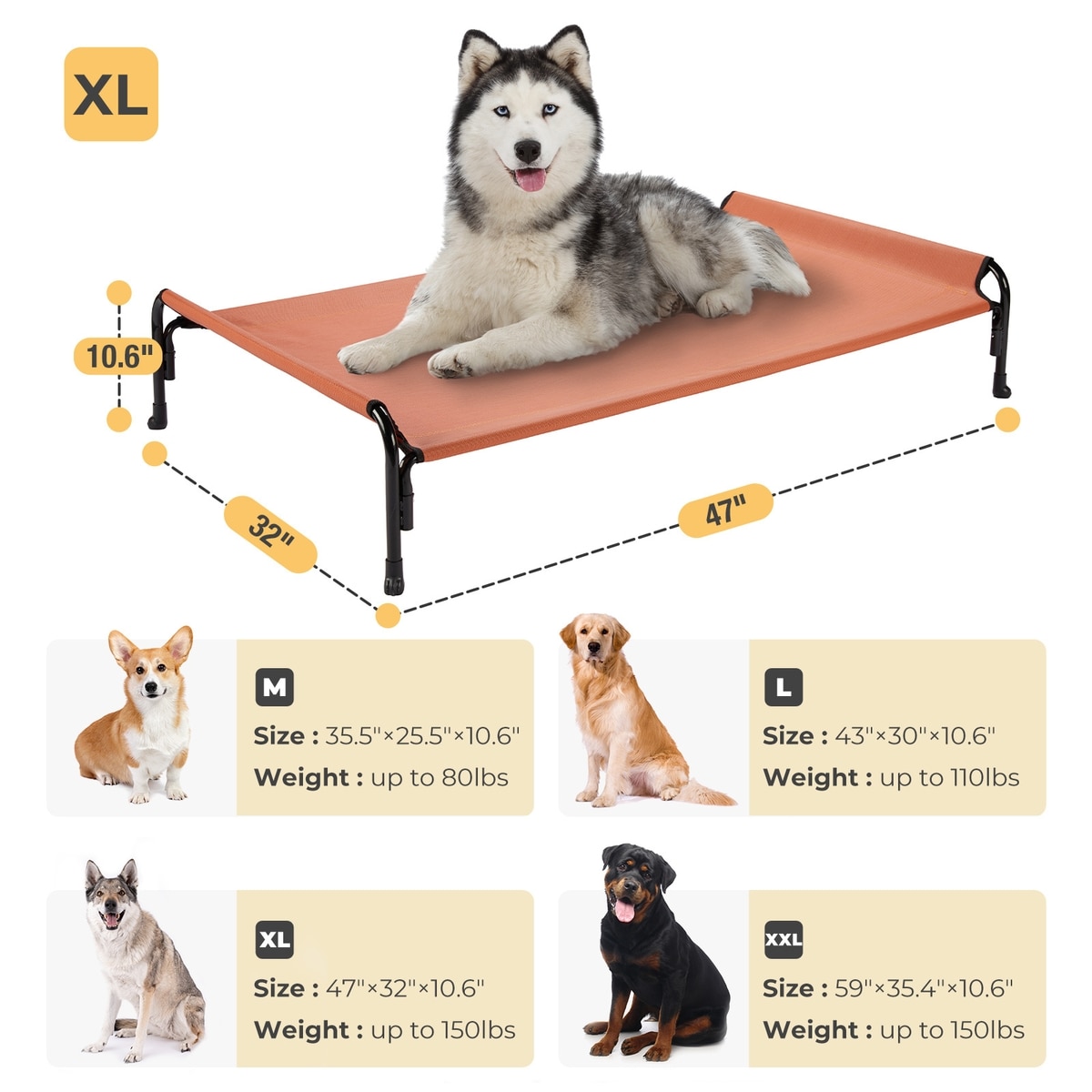 XL

10.6"

32"

47"

M

Size : 35.5"×25.5"×10.6"

Weight : up to 80lbs

L

Size : 43"×30"×10.6"

Weight : up to 110lbs

XL

Size : 47"×32"×10.6"

Weight : up to 150lbs

XXL

Size : 59"×35.4"×10.6"

Weight : up to 150lbs