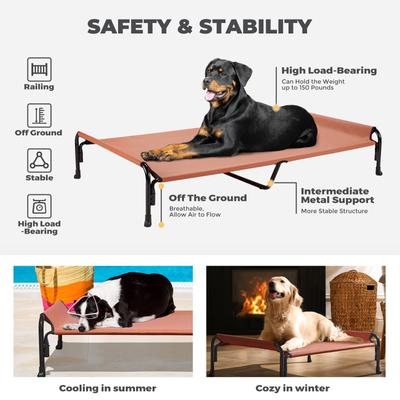 SAFETY & STABILITY

Railing

Off Ground

Stable

High Load -Bearing

High Load-Bearing
Can Hold the Weight up to 150 Pounds

Off The Ground
Breathable, Allow Air to Flow

Intermediate Metal Support
More Stable Structure

Cooling in summer

Cozy in winter