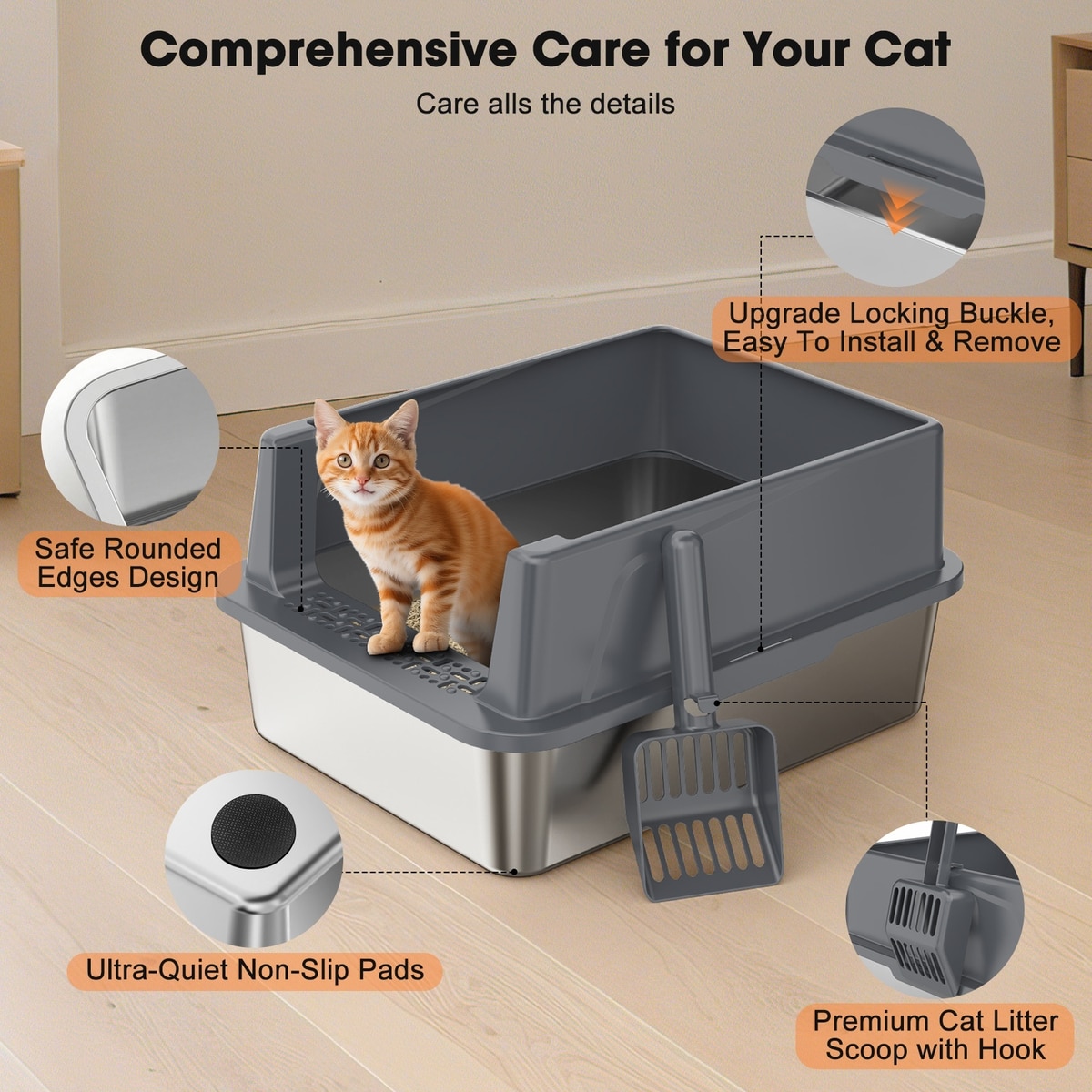 Comprehensive Care for Your Cat

Care alls the details

Upgrade Locking Buckle, Easy To Install & Remove

Safe Rounded Edges Design

Ultra-Quiet Non-Slip Pads

Premium Cat Litter Scoop with Hook