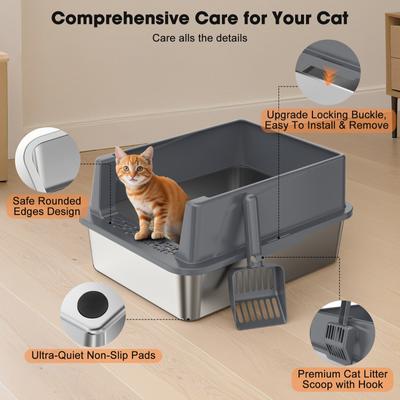 Comprehensive Care for Your Cat

Care alls the details

Upgrade Locking Buckle, Easy To Install & Remove

Safe Rounded Edges Design

Ultra-Quiet Non-Slip Pads

Premium Cat Litter Scoop with Hook