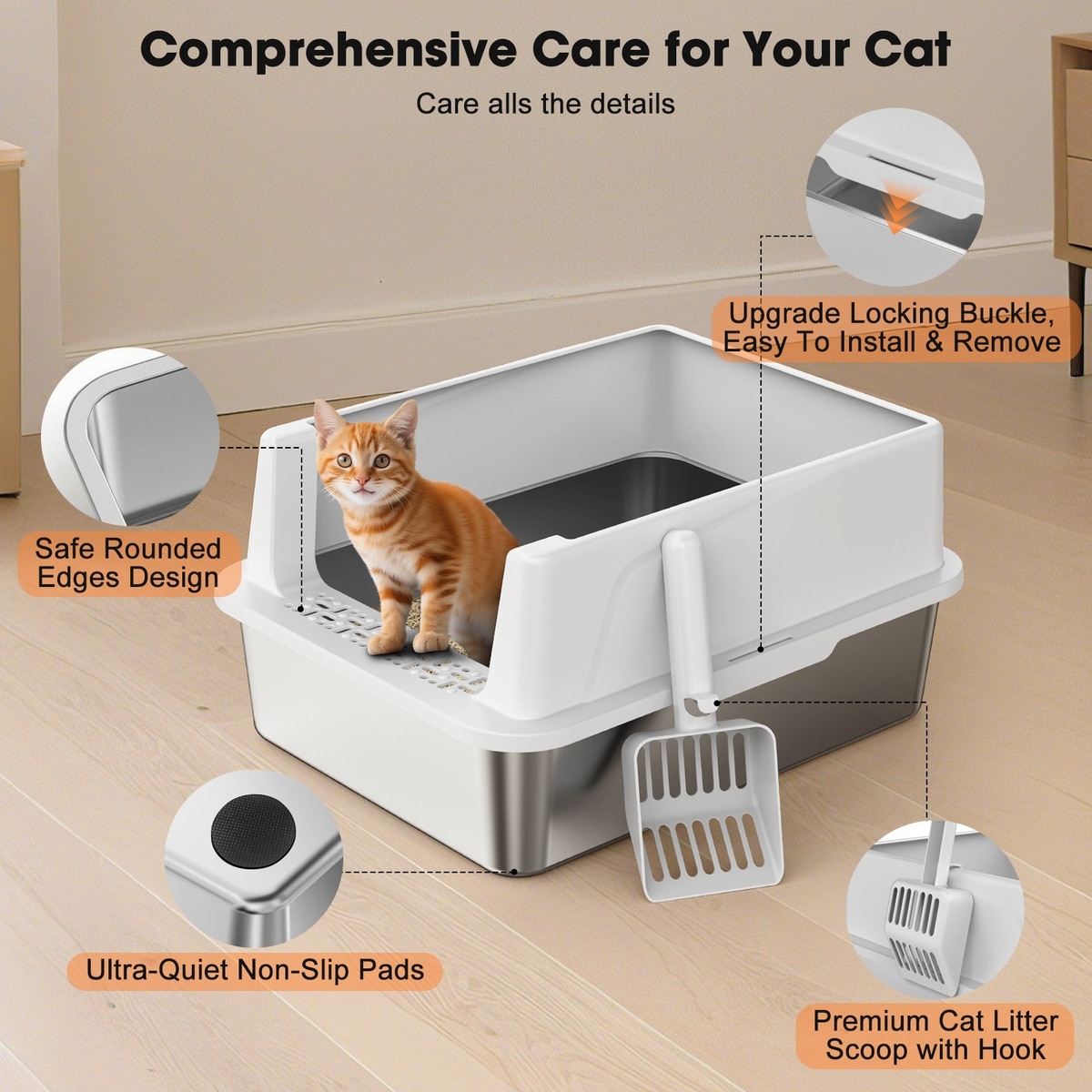 Comprehensive Care for Your Cat

Care alls the details

Upgrade Locking Buckle, Easy To Install & Remove

Safe Rounded Edges Design

Ultra-Quiet Non-Slip Pads

Premium Cat Litter Scoop with Hook