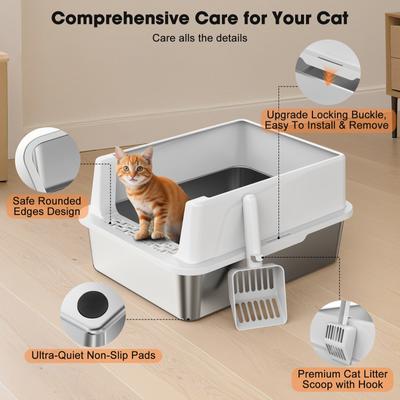 Comprehensive Care for Your Cat

Care alls the details

Upgrade Locking Buckle, Easy To Install & Remove

Safe Rounded Edges Design

Ultra-Quiet Non-Slip Pads

Premium Cat Litter Scoop with Hook