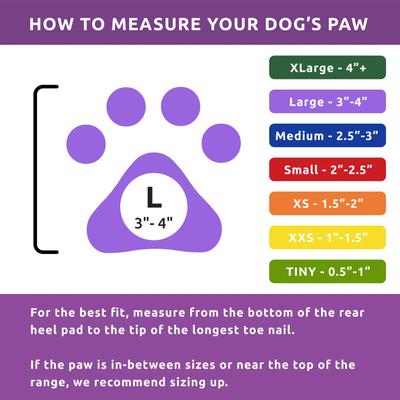 HOW TO MEASURE YOUR DOG'S PAW

L
3"- 4"

XLarge - 4"+

Large - 3"-4"

Medium - 2.5"-3"

Small - 2"-2.5"

XS - 1.5"-2"

XXS - 1"-1.5"

TINY - 0.5"-1"

For the best fit, measure from the bottom of the rear heel pad to the tip of the longest toe nail.

If the paw is in-between sizes or near the top of the range, we recommend sizing up.