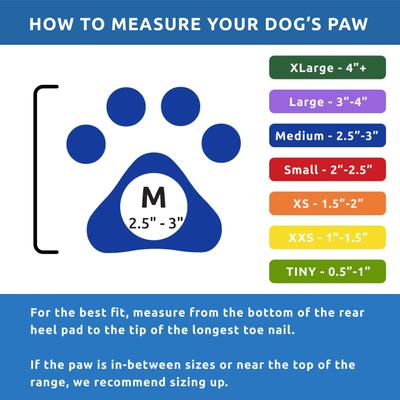 HOW TO MEASURE YOUR DOG'S PAW

M
2.5" - 3"

XLarge - 4"+

Large - 3"-4"

Medium - 2.5"-3"

Small - 2"-2.5"

XS - 1.5"-2"

XXS - 1"-1.5"

TINY - 0.5"-1"

For the best fit, measure from the bottom of the rear heel pad to the tip of the longest toe nail.

If the paw is in-between sizes or near the top of the range, we recommend sizing up.