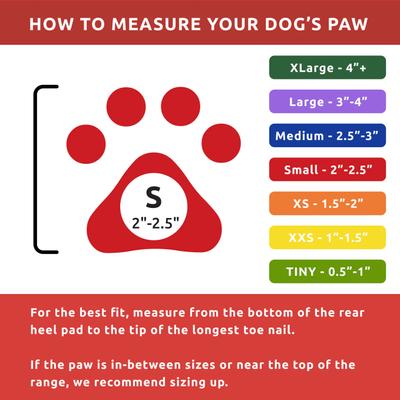 HOW TO MEASURE YOUR DOG'S PAW

S
2"-2.5"

XLarge - 4"+

Large - 3"-4"

Medium - 2.5"-3"

Small - 2"-2.5"

XS - 1.5"-2"

XXS - 1"-1.5"

TINY - 0.5"-1"

For the best fit, measure from the bottom of the rear heel pad to the tip of the longest toe nail.

If the paw is in-between sizes or near the top of the range, we recommend sizing up.