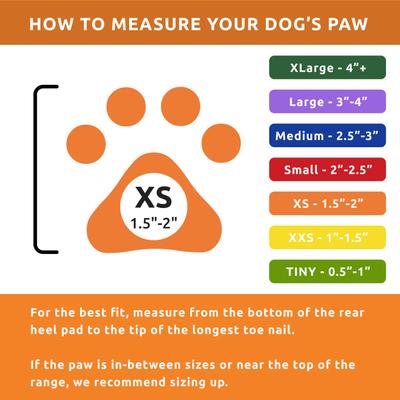 HOW TO MEASURE YOUR DOG'S PAW

XS
1.5"-2"

XLarge - 4"+

Large - 3"-4"

Medium - 2.5"-3"

Small - 2"-2.5"

XS - 1.5"-2"

XXS - 1"-1.5"

TINY - 0.5"-1"

For the best fit, measure from the bottom of the rear heel pad to the tip of the longest toe nail.

If the paw is in-between sizes or near the top of the range, we recommend sizing up.