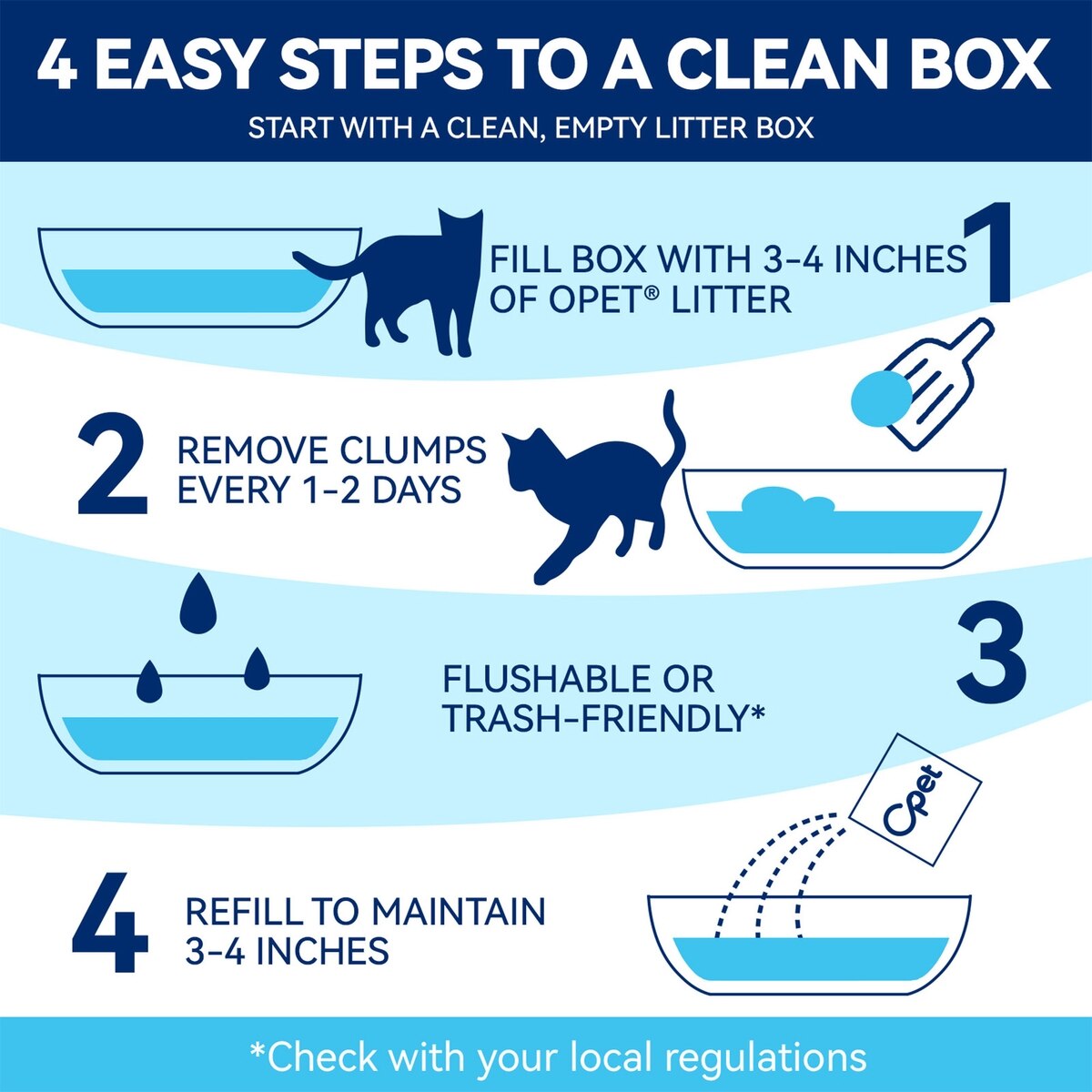 4 EASY STEPS TO A CLEAN BOX

START WITH A CLEAN, EMPTY LITTER BOX

FILL BOX WITH 3-4 INCHES OF OPET® LITTER 1

2 REMOVE CLUMPS EVERY 1-2 DAYS

FLUSHABLE OR TRASH-FRIENDLY* 3

Opet

4 REFILL TO MAINTAIN 3-4 INCHES

*Check with your local regulations