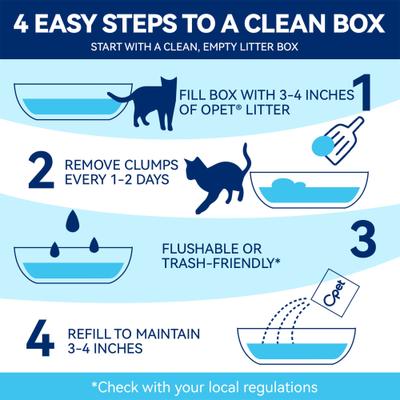 4 EASY STEPS TO A CLEAN BOX
START WITH A CLEAN, EMPTY LITTER BOX

FILL BOX WITH 3-4 INCHES OF OPET® LITTER 1

2 REMOVE CLUMPS EVERY 1-2 DAYS

FLUSHABLE OR TRASH-FRIENDLY* 3

Opet

4 REFILL TO MAINTAIN 3-4 INCHES

*Check with your local regulations