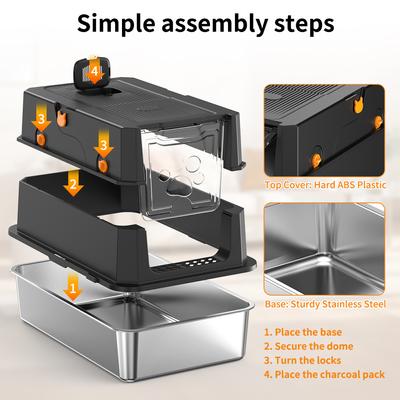 Simple assembly steps

4

3

3

2

1

Top Cover: Hard ABS Plastic

Base: Sturdy Stainless Steel

1. Place the base
2. Secure the dome
3. Turn the locks
4. Place the charcoal pack