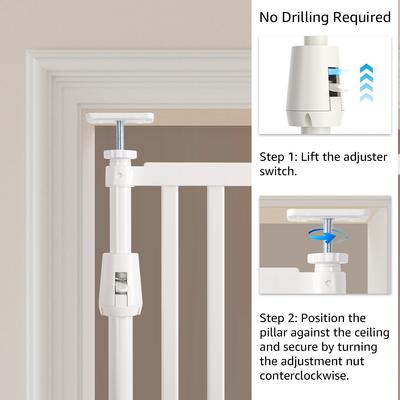 No Drilling Required

Step 1: Lift the adjuster switch.

Step 2: Position the pillar against the ceiling and secure by turning the adjustment nut conterclockwise.