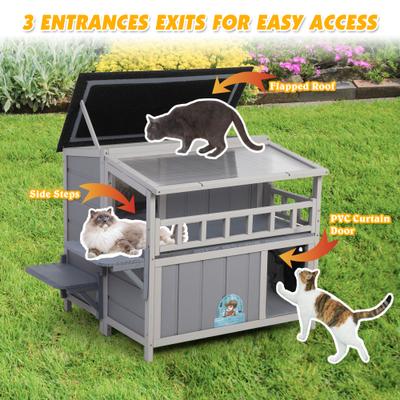 3 ENTRANCES EXITS FOR EASY ACCESS

Flapped Roof

Side Steps

PVC Curtain Door