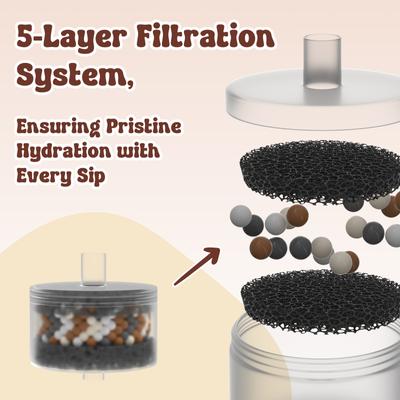 5-Layer Filtration System,

Ensuring Pristine Hydration with Every Sip