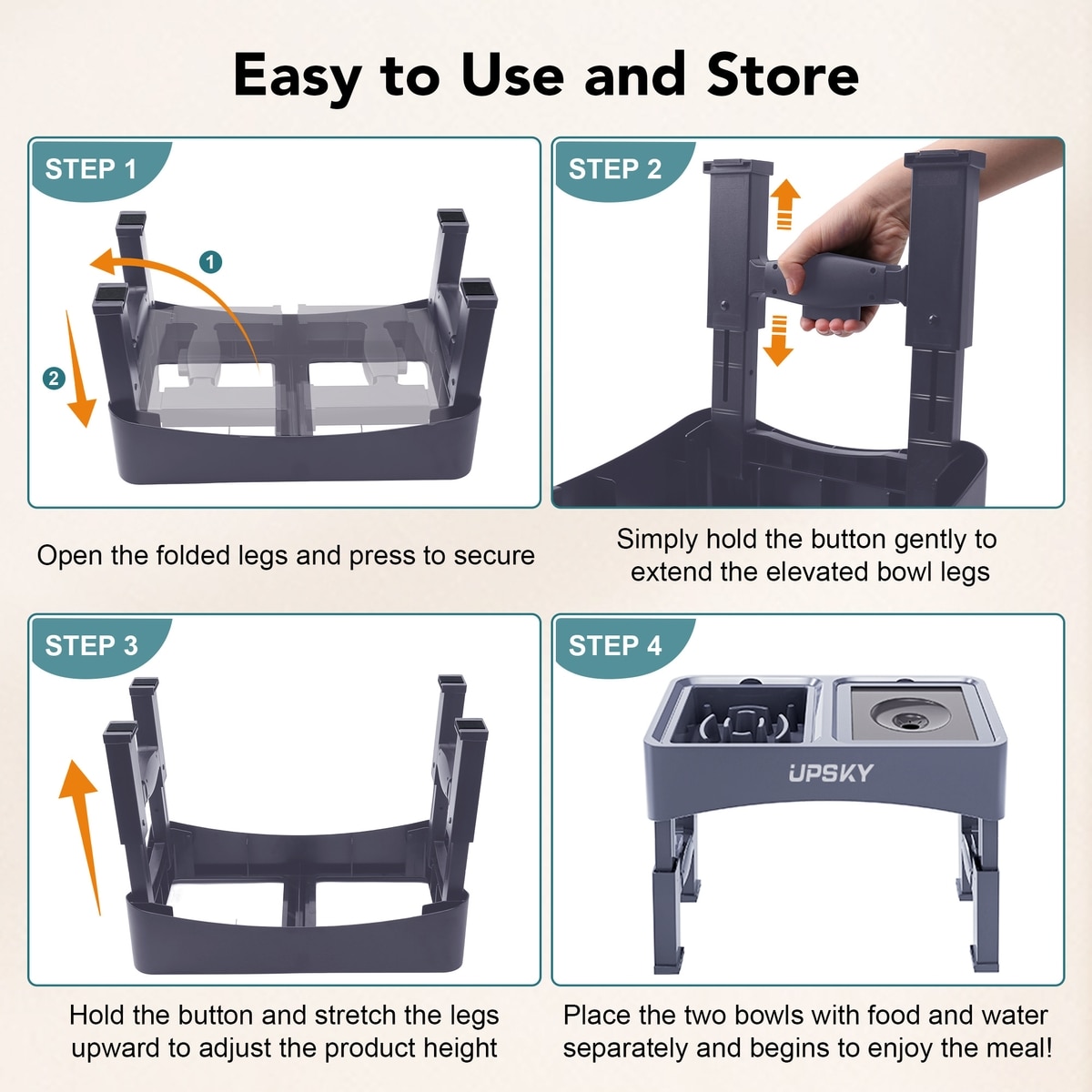 Easy to Use and Store

STEP 1

1

2

Open the folded legs and press to secure

STEP 2

Simply hold the button gently to extend the elevated bowl legs

STEP 3

Hold the button and stretch the legs upward to adjust the product height

STEP 4

UPSKY

Place the two bowls with food and water separately and begins to enjoy the meal!