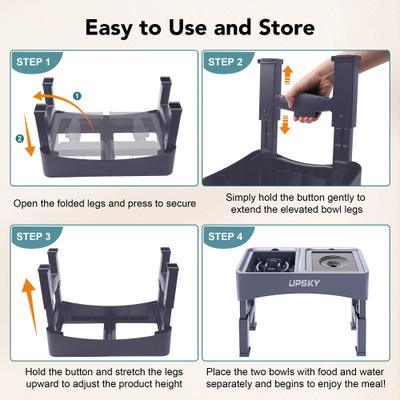 Easy to Use and Store

STEP 1

1

2

Open the folded legs and press to secure

STEP 2

Simply hold the button gently to extend the elevated bowl legs

STEP 3

Hold the button and stretch the legs upward to adjust the product height

STEP 4

UPSKY

Place the two bowls with food and water separately and begins to enjoy the meal!