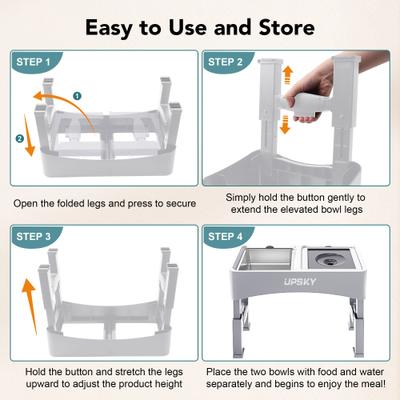 Easy to Use and Store

STEP 1

1

2

Open the folded legs and press to secure

STEP 2

Simply hold the button gently to extend the elevated bowl legs

STEP 3

Hold the button and stretch the legs upward to adjust the product height

STEP 4

UPSKY

Place the two bowls with food and water separately and begins to enjoy the meal!