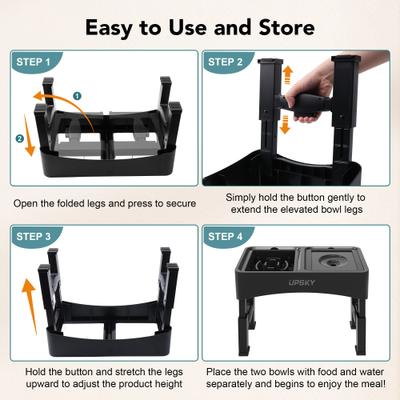 Easy to Use and Store

STEP 1

1

2

Open the folded legs and press to secure

STEP 2

Simply hold the button gently to extend the elevated bowl legs

STEP 3

Hold the button and stretch the legs upward to adjust the product height

STEP 4

UPSKY

Place the two bowls with food and water separately and begins to enjoy the meal!