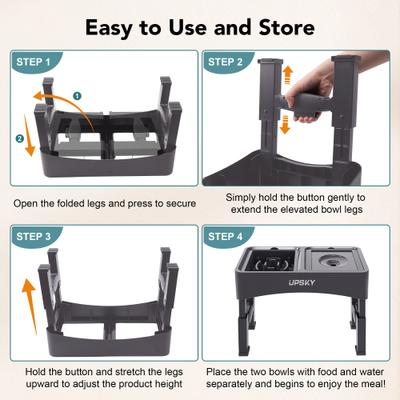 Easy to Use and Store

STEP 1

1

2

Open the folded legs and press to secure

STEP 2

Simply hold the button gently to extend the elevated bowl legs

STEP 3

Hold the button and stretch the legs upward to adjust the product height

STEP 4

UPSKY

Place the two bowls with food and water separately and begins to enjoy the meal!