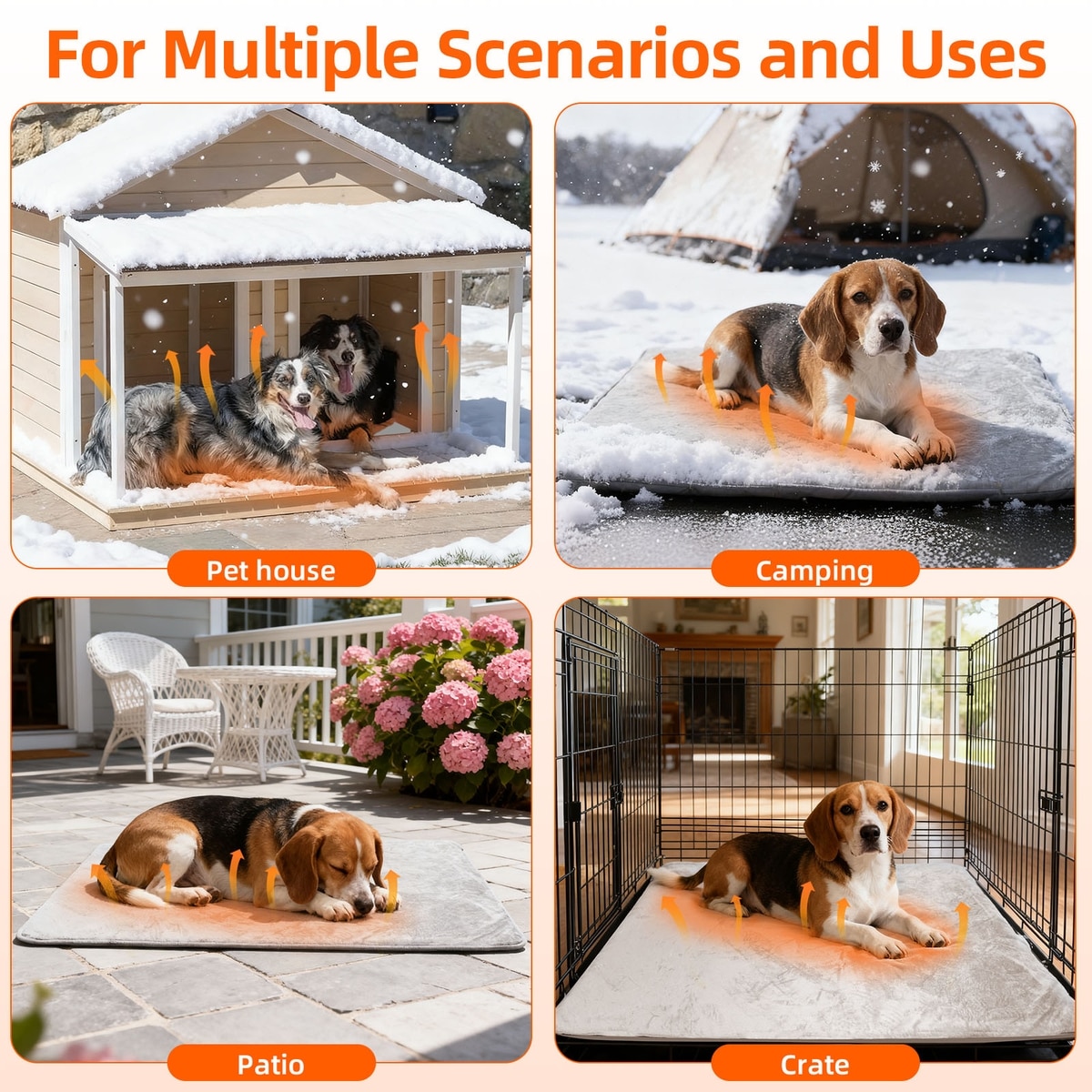 For Multiple Scenarios and Uses

Pet house

Camping

Patio

Crate