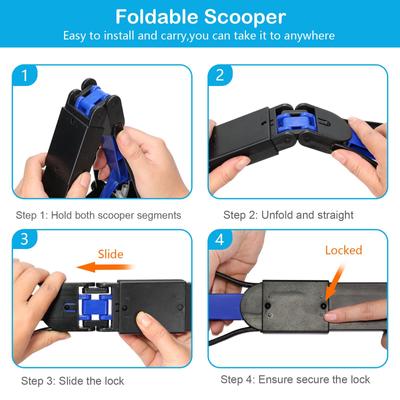 Foldable Scooper
Easy to install and carry,you can take it to anywhere

1

Step 1: Hold both scooper segments

2

Step 2: Unfold and straight

3

Slide

Step 3: Slide the lock

4

Locked

Step 4: Ensure secure the lock