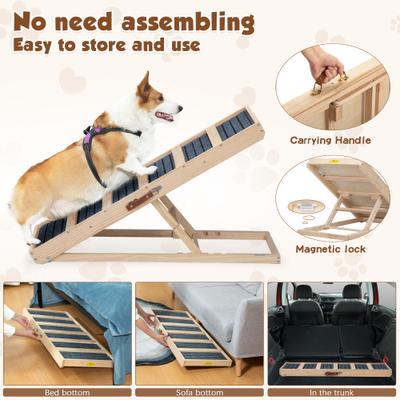 No need assembling
Easy to store and use

Carrying Handle

Magnetic lock

Bed bottom

Sofa bottom

In the trunk