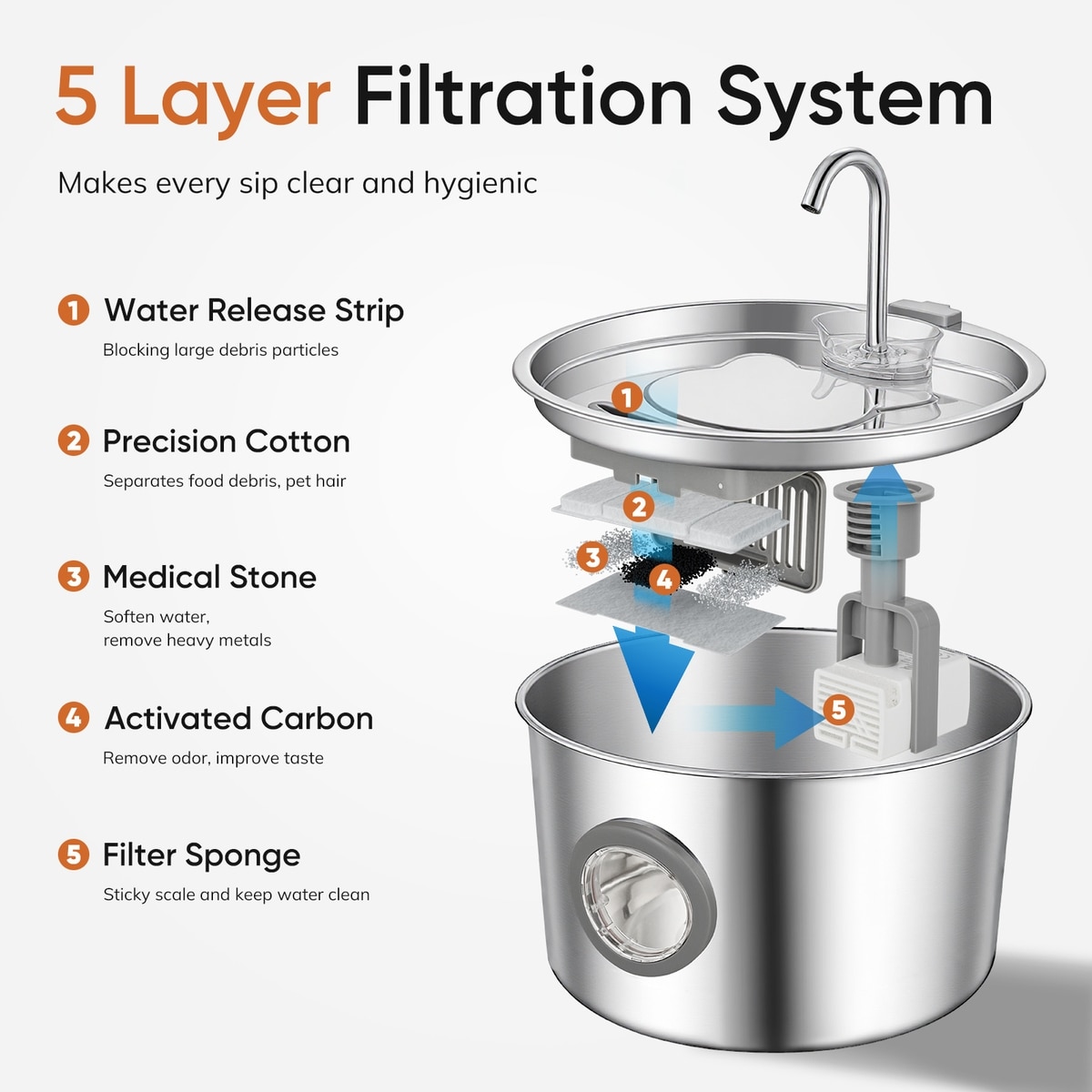 5 Layer Filtration System

Makes every sip clear and hygienic

1 Water Release Strip

Blocking large debris particles

2 Precision Cotton

Separates food debris, pet hair

3 Medical Stone

Soften water, remove heavy metals

4 Activated Carbon

Remove odor, improve taste

5 Filter Sponge

Sticky scale and keep water clean

1

2

3

4

5