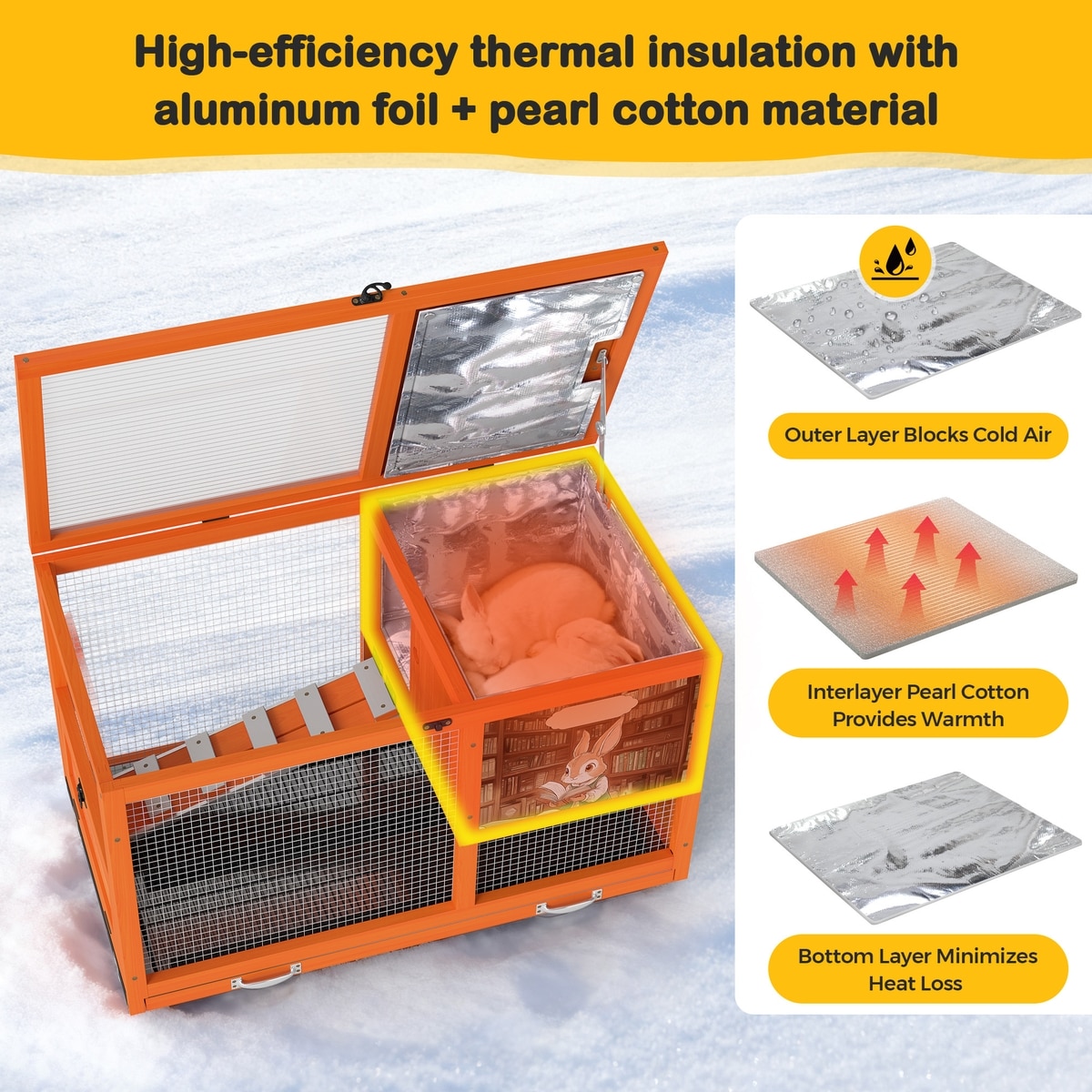 High-efficiency thermal insulation with aluminum foil + pearl cotton material

Outer Layer Blocks Cold Air

Interlayer Pearl Cotton Provides Warmth

Bottom Layer Minimizes Heat Loss