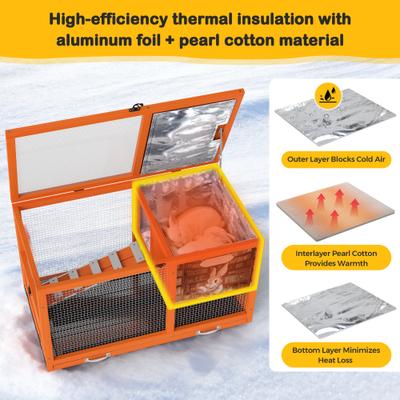 High-efficiency thermal insulation with aluminum foil + pearl cotton material

Outer Layer Blocks Cold Air

Interlayer Pearl Cotton Provides Warmth

Bottom Layer Minimizes Heat Loss