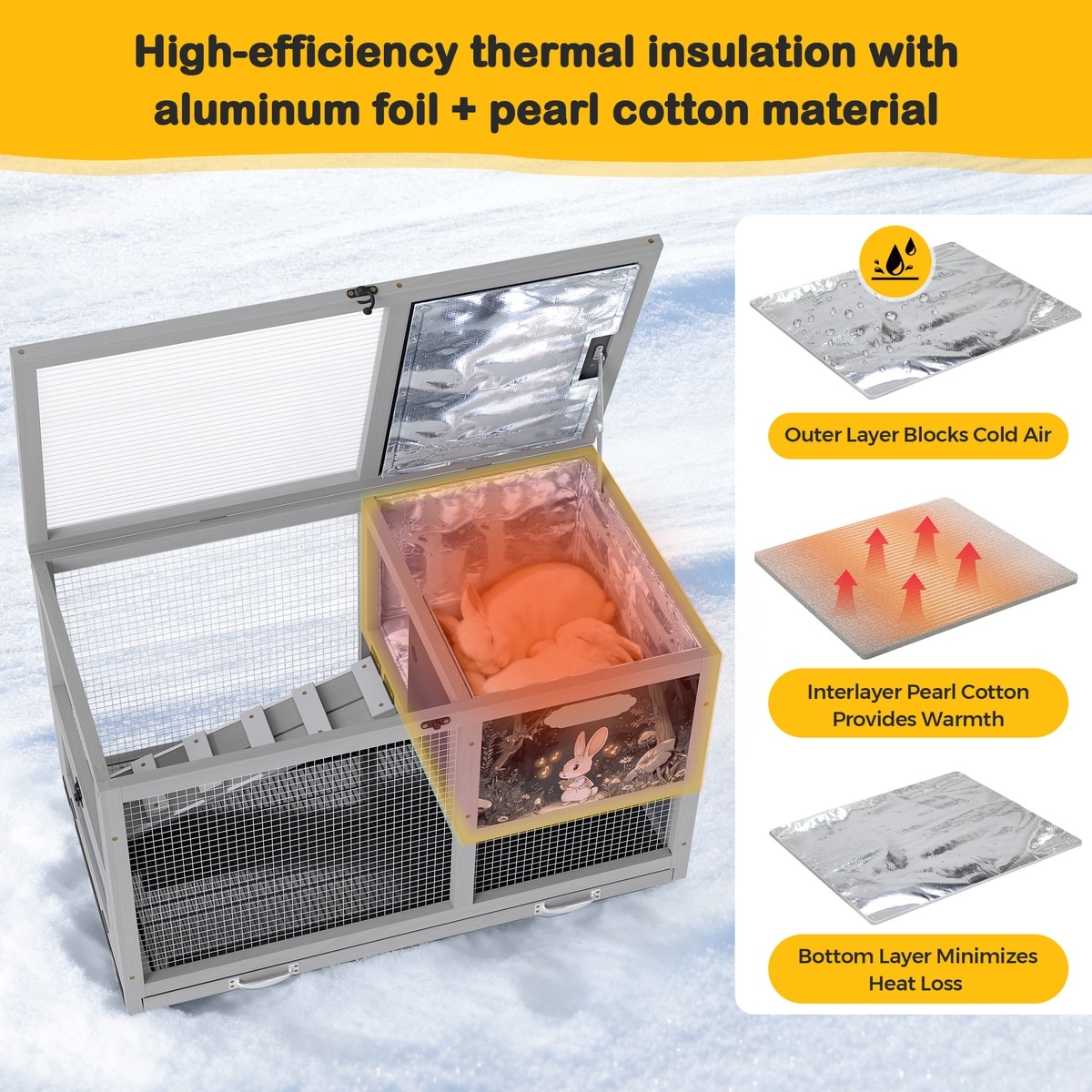 High-efficiency thermal insulation with aluminum foil + pearl cotton material

Outer Layer Blocks Cold Air

Interlayer Pearl Cotton Provides Warmth

Bottom Layer Minimizes Heat Loss