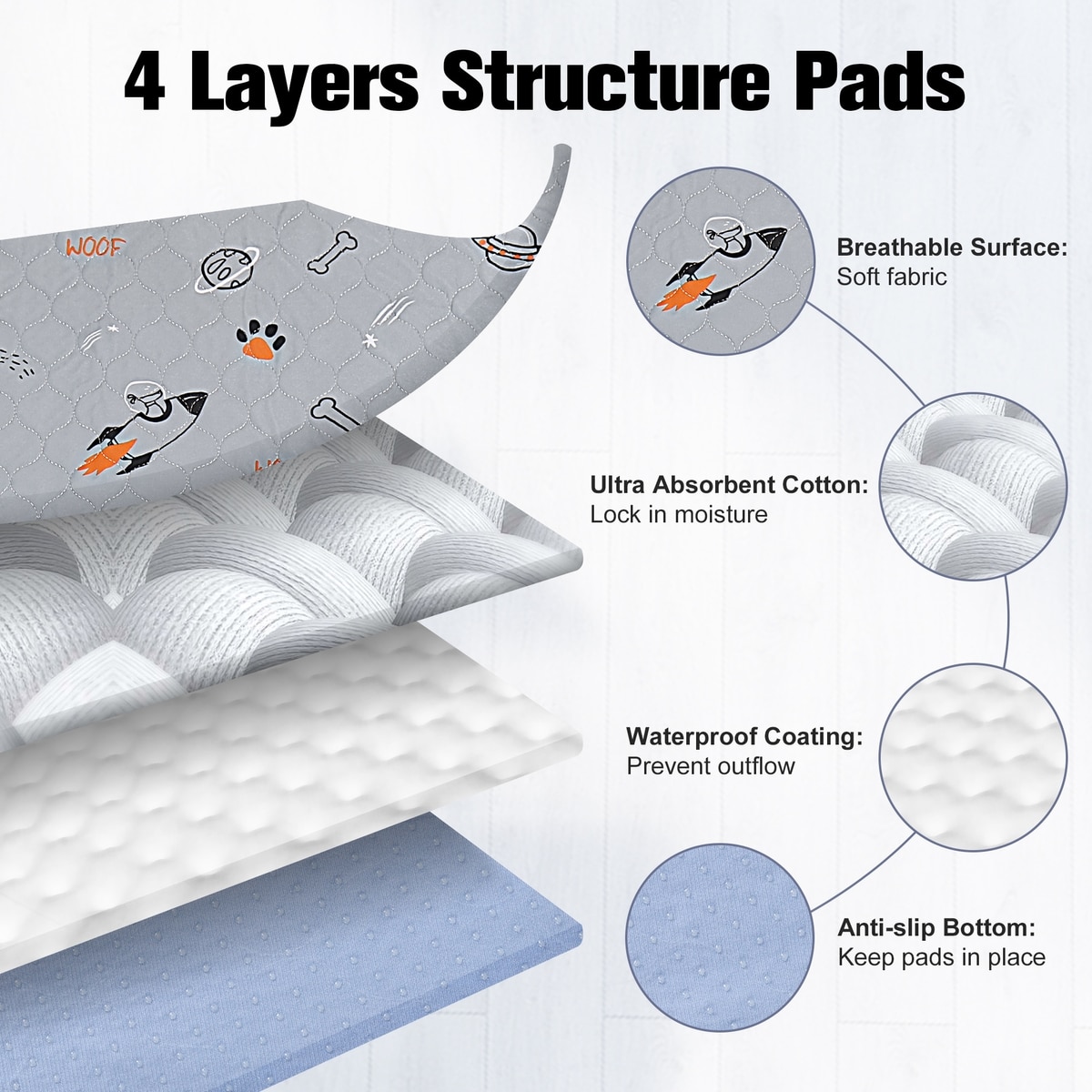 4 Layers Structure Pads

WOOF

Breathable Surface:
Soft fabric

Ultra Absorbent Cotton:
Lock in moisture

Waterproof Coating:
Prevent outflow

Anti-slip Bottom:
Keep pads in place