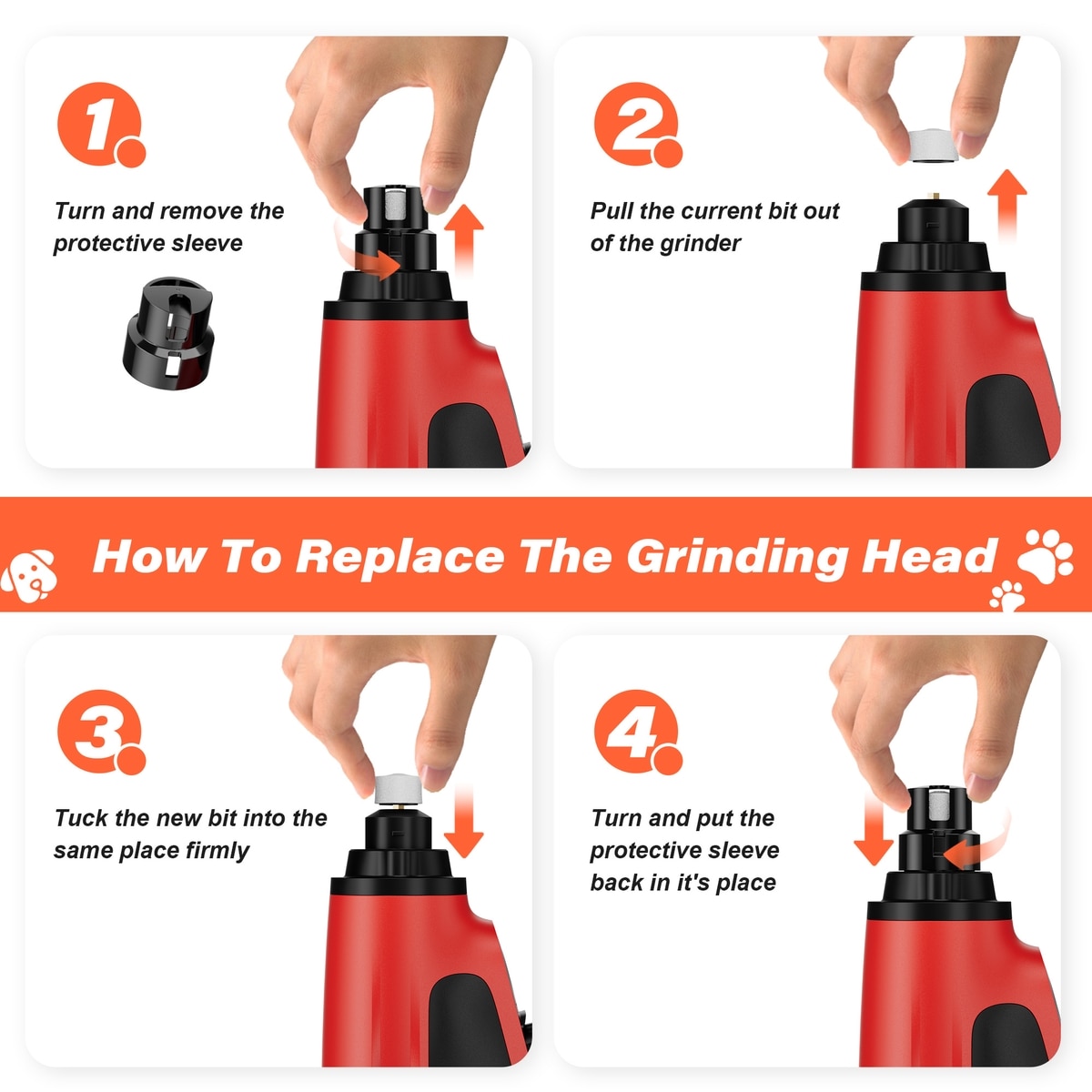 1.

Turn and remove the protective sleeve

2.

Pull the current bit out of the grinder

How To Replace The Grinding Head

3.

Tuck the new bit into the same place firmly

4.

Turn and put the protective sleeve back in it's place