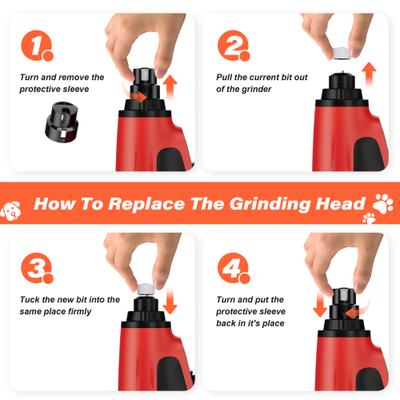 1.

Turn and remove the protective sleeve

2.

Pull the current bit out of the grinder

How To Replace The Grinding Head

3.

Tuck the new bit into the same place firmly

4.

Turn and put the protective sleeve back in it's place