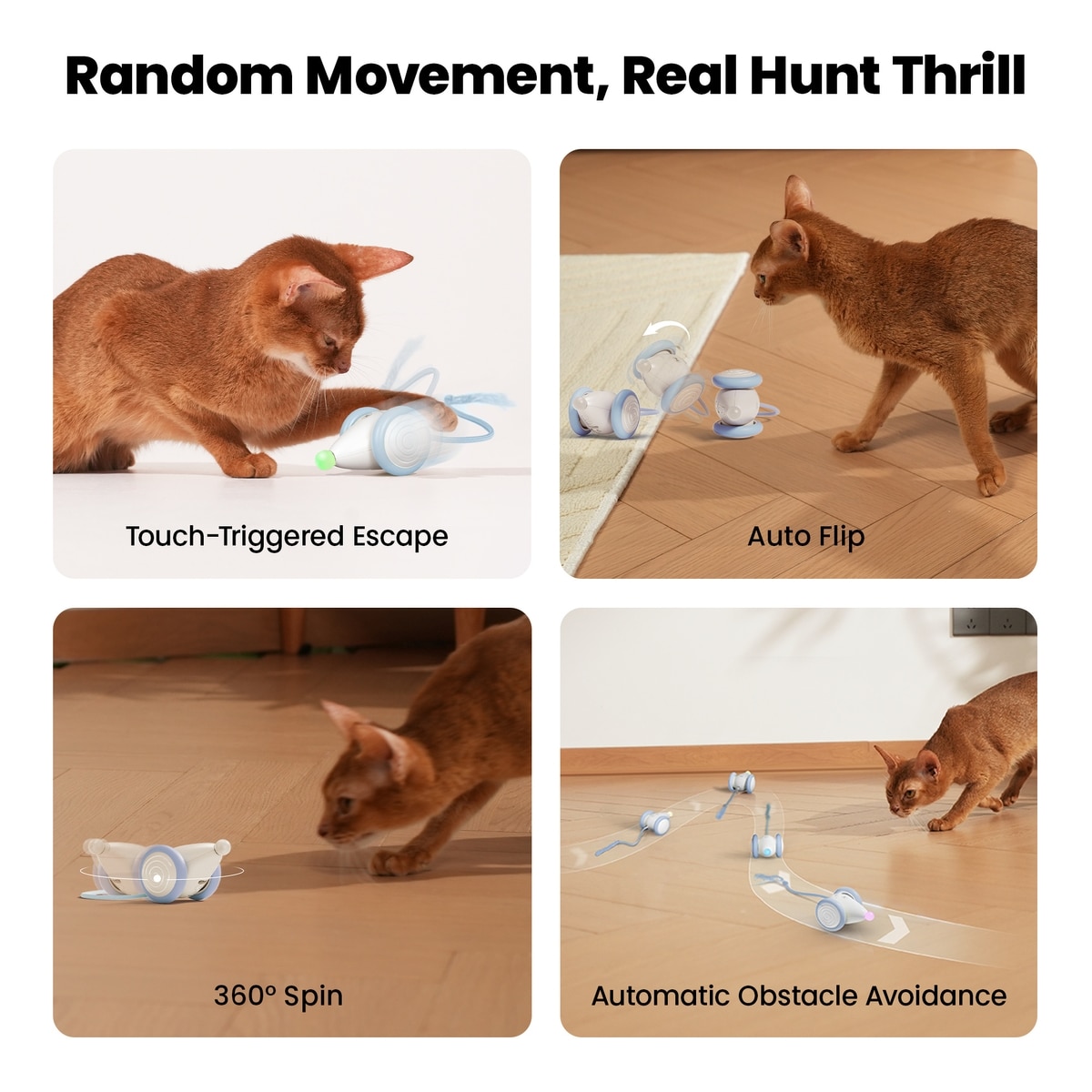 Random Movement, Real Hunt Thrill

Touch-Triggered Escape

Auto Flip

360° Spin

Automatic Obstacle Avoidance