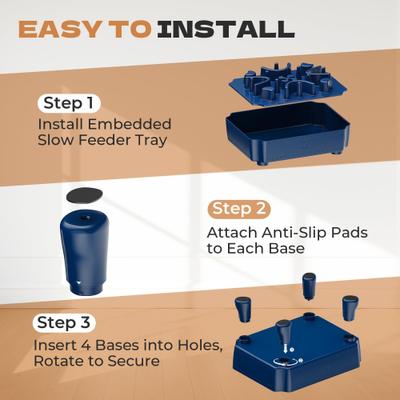 EASY TO INSTALL

Step 1
Install Embedded Slow Feeder Tray

Step 2
Attach Anti-Slip Pads to Each Base

Step 3
Insert 4 Bases into Holes, Rotate to Secure