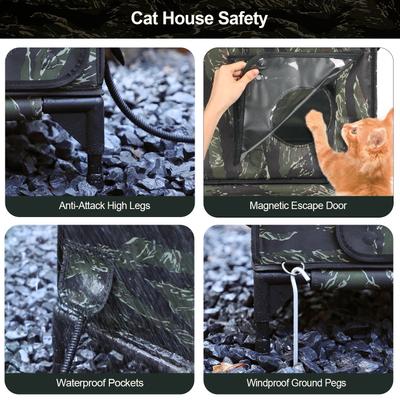 Cat House Safety

Anti-Attack High Legs

Magnetic Escape Door

Waterproof Pockets

Windproof Ground Pegs