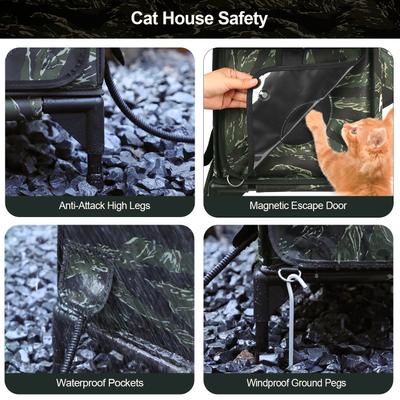 Cat House Safety

Anti-Attack High Legs

Magnetic Escape Door

Waterproof Pockets

Windproof Ground Pegs