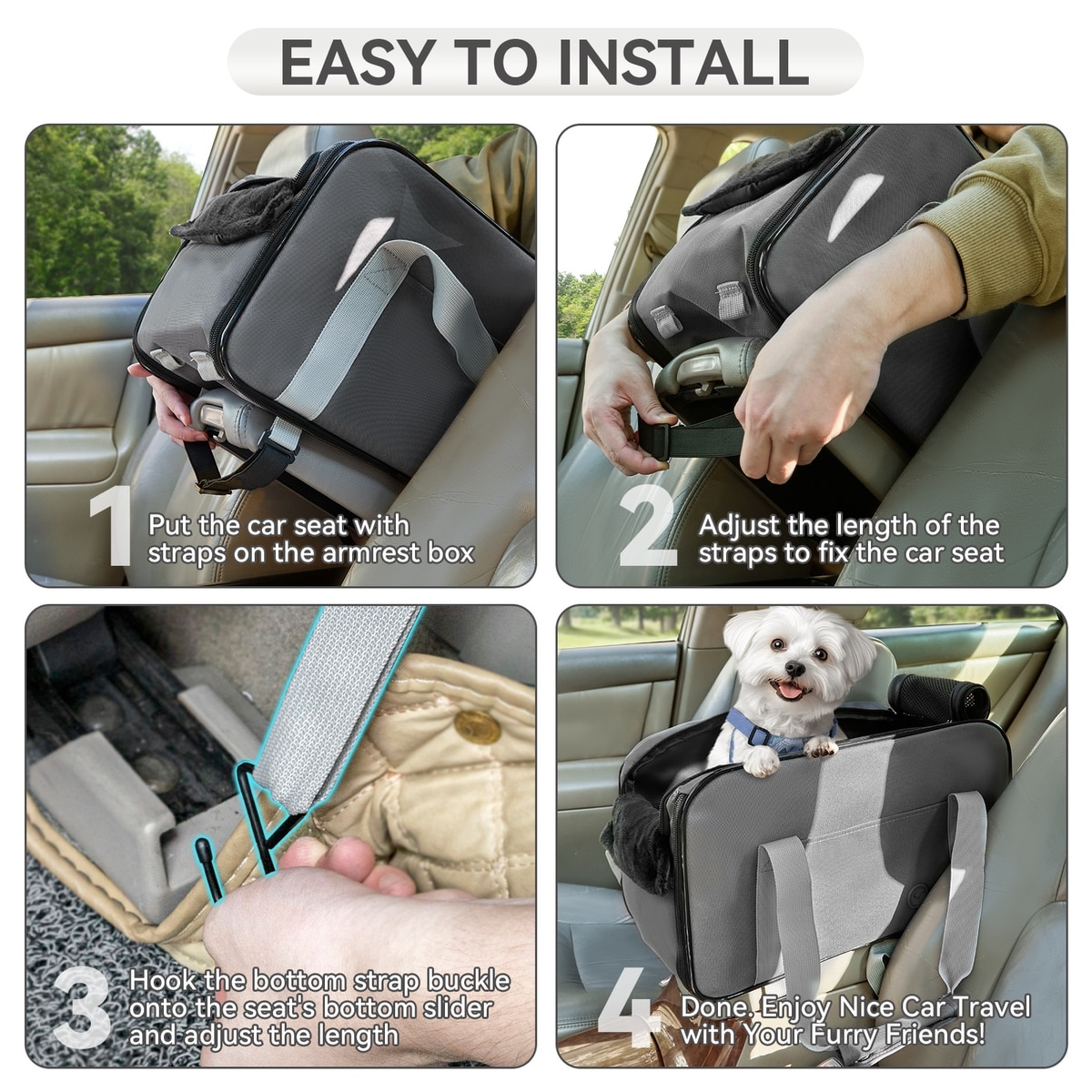 EASY TO INSTALL

1 Put the car seat with straps on the armrest box

2 Adjust the length of the straps to fix the car seat

3 Hook the bottom strap buckle onto the seat's bottom slider and adjust the length

4 Done. Enjoy Nice Car Travel with Your Furry Friends!