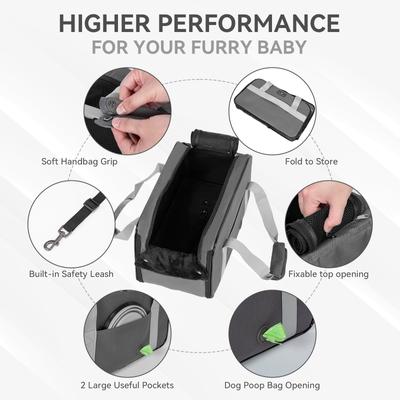 HIGHER PERFORMANCE
FOR YOUR FURRY BABY

Soft Handbag Grip

Fold to Store

Built-in Safety Leash

Fixable top opening

2 Large Useful Pockets

Dog Poop Bag Opening