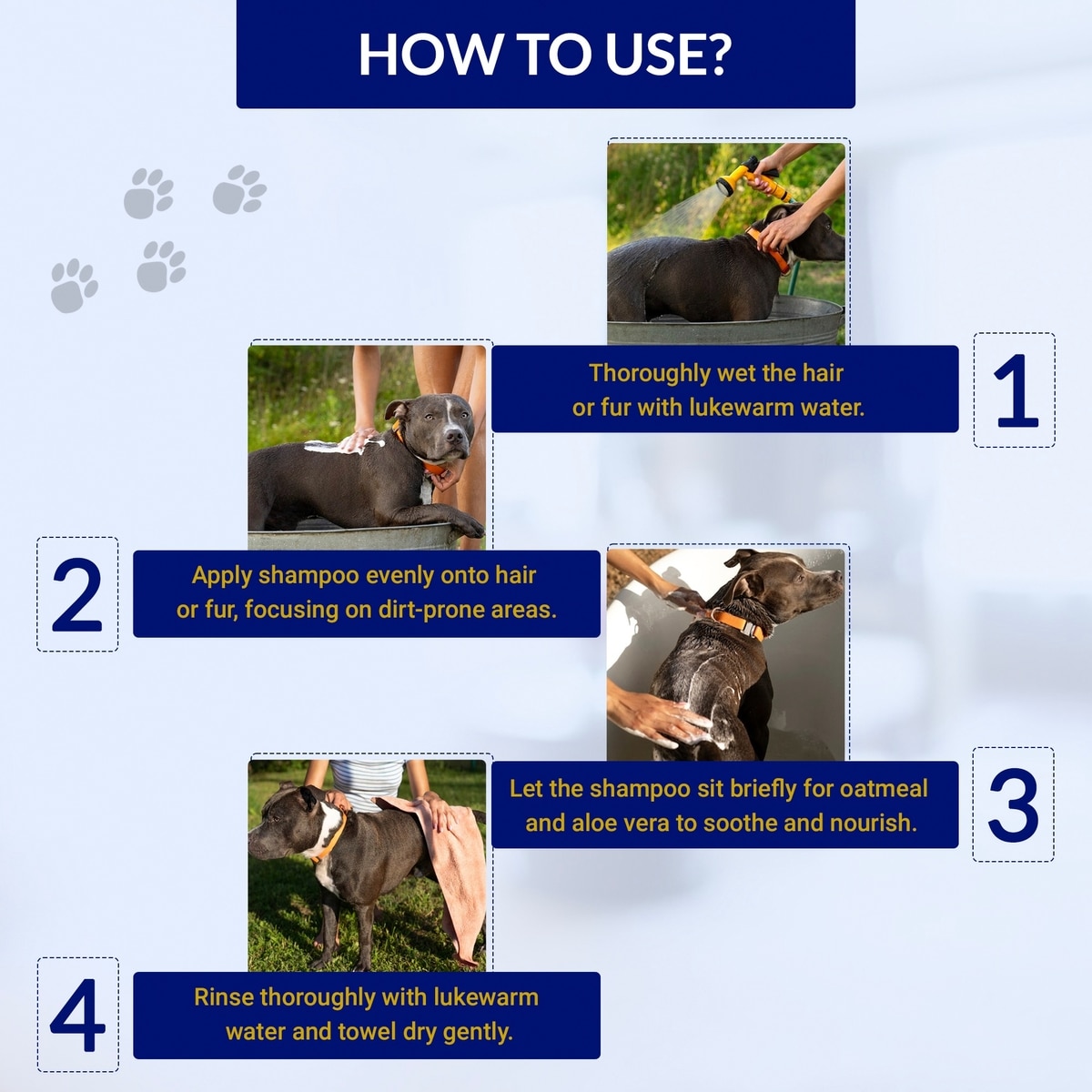 HOW TO USE?

Thoroughly wet the hair or fur with lukewarm water.

1

2

Apply shampoo evenly onto hair or fur, focusing on dirt-prone areas.

Let the shampoo sit briefly for oatmeal and aloe vera to soothe and nourish.

3

4

Rinse thoroughly with lukewarm water and towel dry gently.