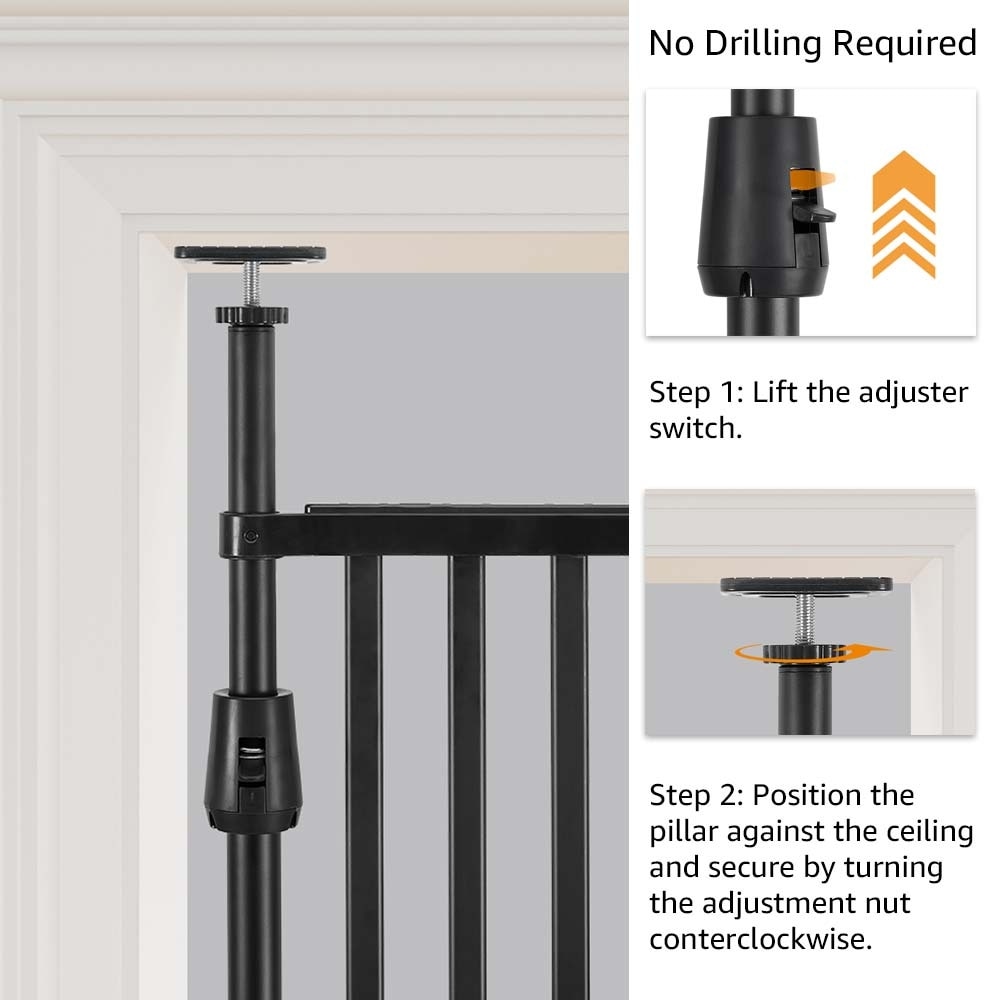 No Drilling Required

Step 1: Lift the adjuster switch.

Step 2: Position the pillar against the ceiling and secure by turning the adjustment nut conterclockwise.