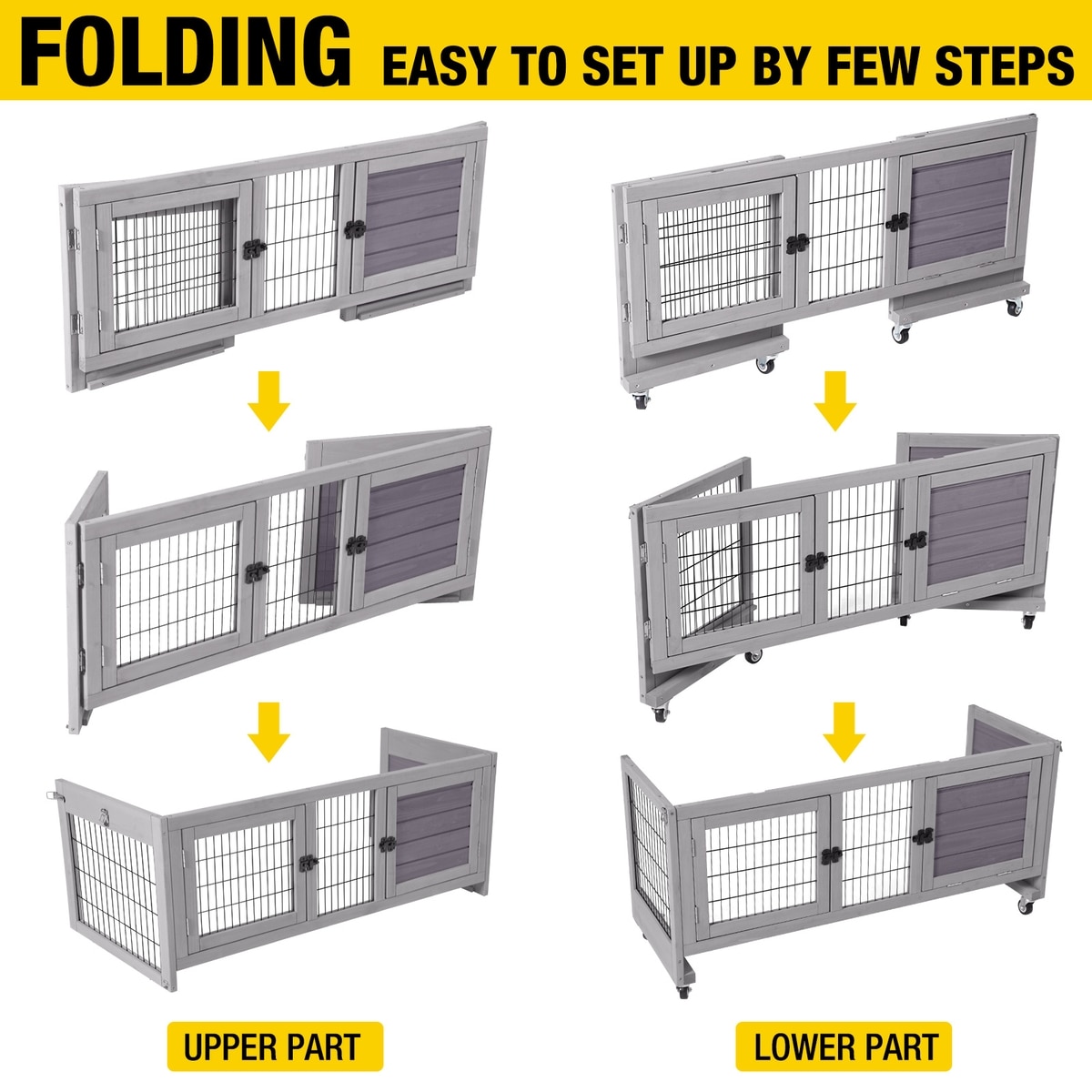 FOLDING EASY TO SET UP BY FEW STEPS

UPPER PART

LOWER PART