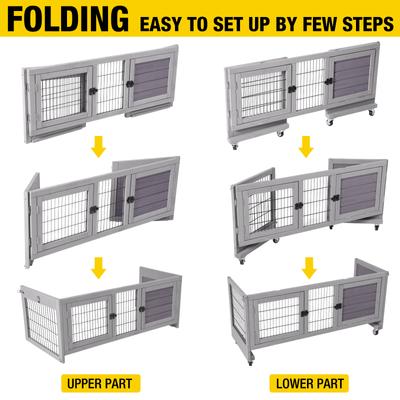 FOLDING EASY TO SET UP BY FEW STEPS

UPPER PART

LOWER PART