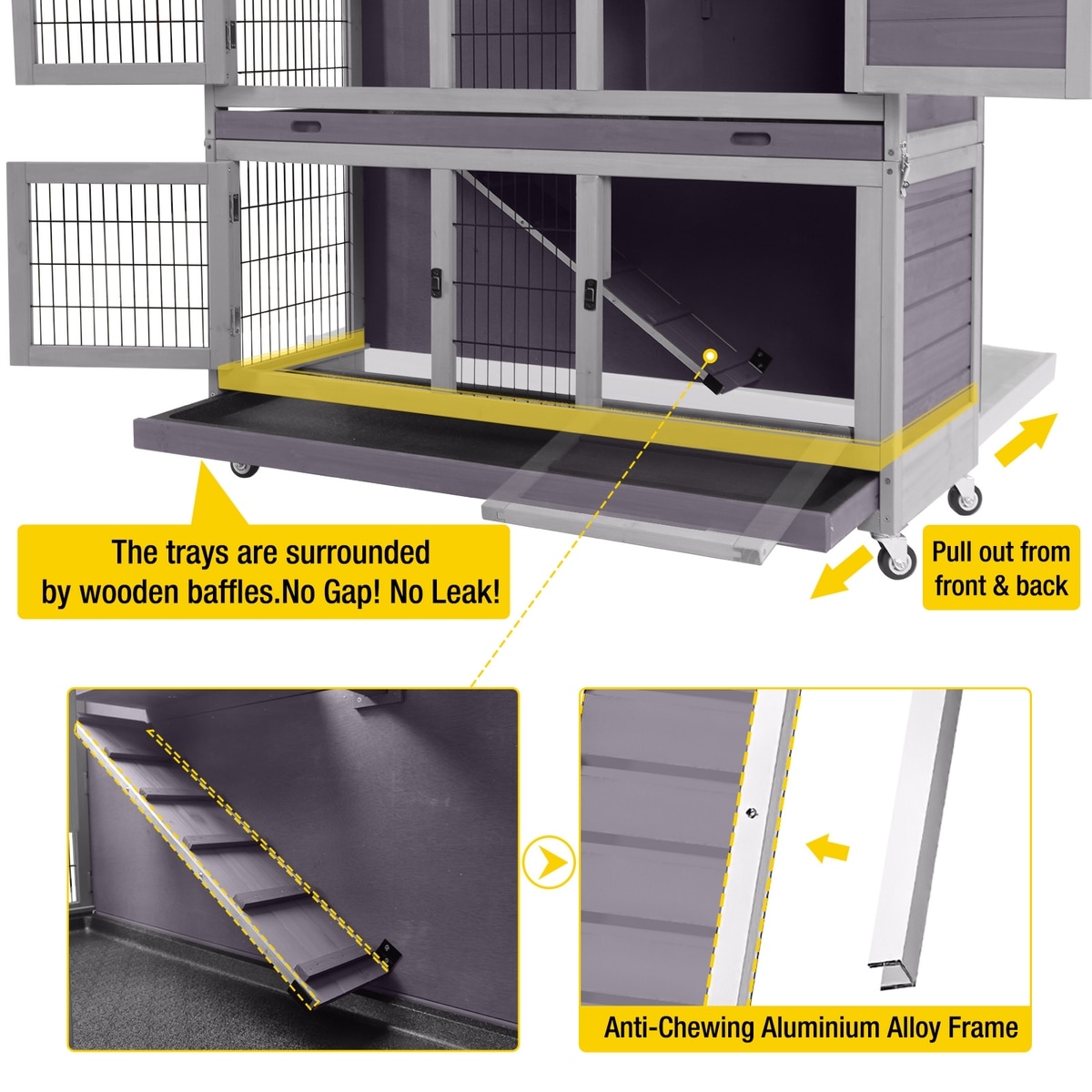 The trays are surrounded by wooden baffles.No Gap! No Leak!

Pull out from front & back

Anti-Chewing Aluminium Alloy Frame