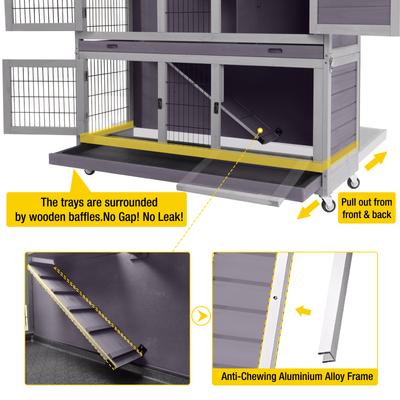 The trays are surrounded by wooden baffles.No Gap! No Leak!

Pull out from front & back

Anti-Chewing Aluminium Alloy Frame