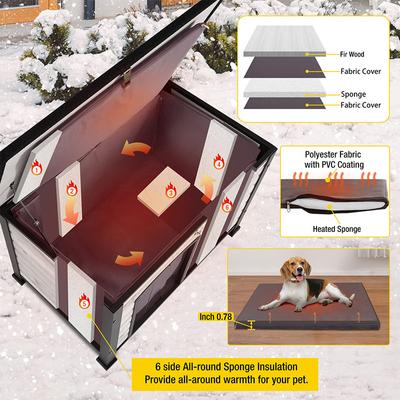 Fir Wood
Fabric Cover
Sponge
Fabric Cover

Polyester Fabric with PVC Coating
Heated Sponge

1
2
3
4
5
6

Inch 0.78

6 side All-round Sponge Insulation
Provide all-around warmth for your pet.