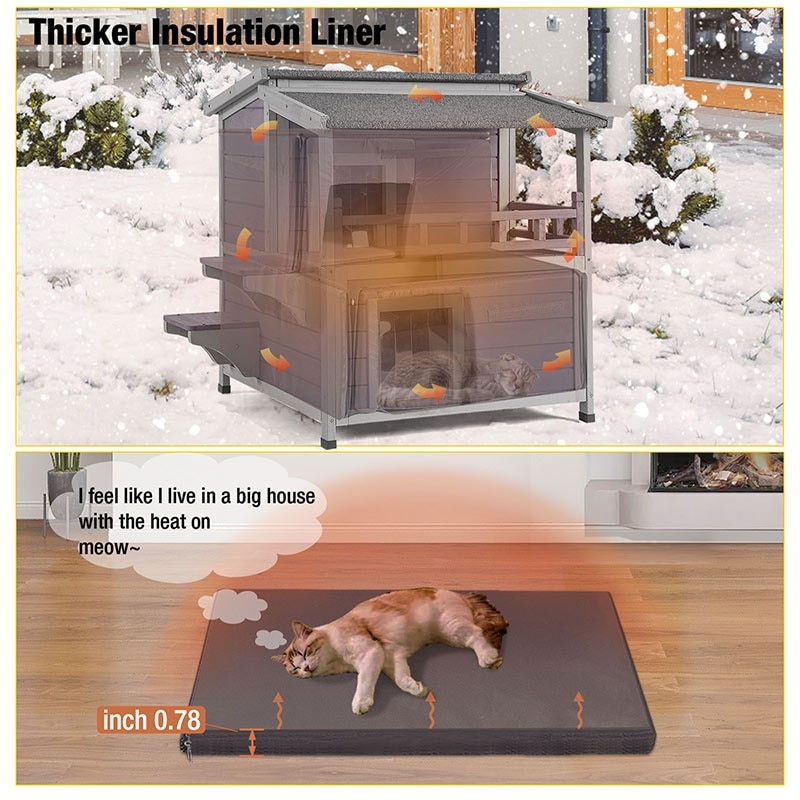 Thicker Insulation Liner

I feel like I live in a big house with the heat on meow~

inch 0.78