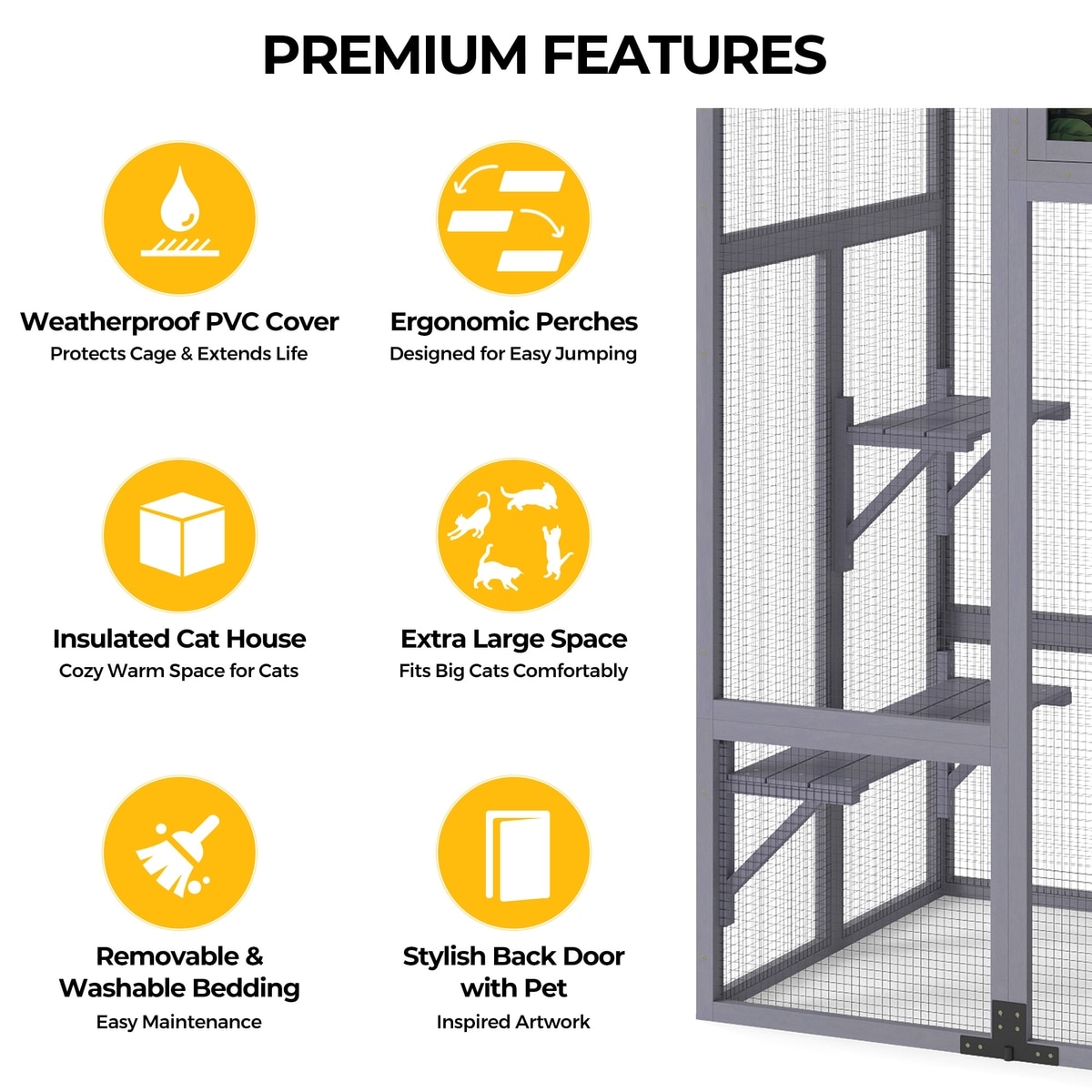 PREMIUM FEATURES

Weatherproof PVC Cover
Protects Cage & Extends Life

Ergonomic Perches
Designed for Easy Jumping

Insulated Cat House
Cozy Warm Space for Cats

Extra Large Space
Fits Big Cats Comfortably

Removable & Washable Bedding
Easy Maintenance

Stylish Back Door with Pet
Inspired Artwork