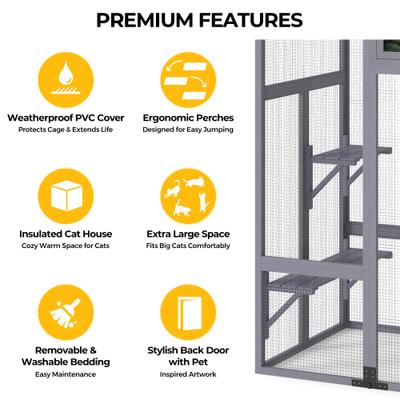 PREMIUM FEATURES

Weatherproof PVC Cover
Protects Cage & Extends Life

Ergonomic Perches
Designed for Easy Jumping

Insulated Cat House
Cozy Warm Space for Cats

Extra Large Space
Fits Big Cats Comfortably

Removable & Washable Bedding
Easy Maintenance

Stylish Back Door with Pet
Inspired Artwork