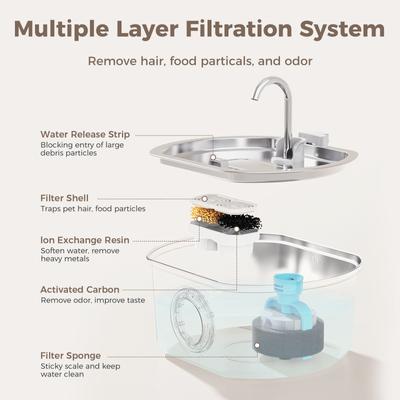 Multiple Layer Filtration System

Remove hair, food particals, and odor

Water Release Strip
Blocking entry of large debris particles

Filter Shell
Traps pet hair, food particles

Ion Exchange Resin
Soften water, remove heavy metals

Activated Carbon
Remove odor, improve taste

Filter Sponge
Sticky scale and keep water clean