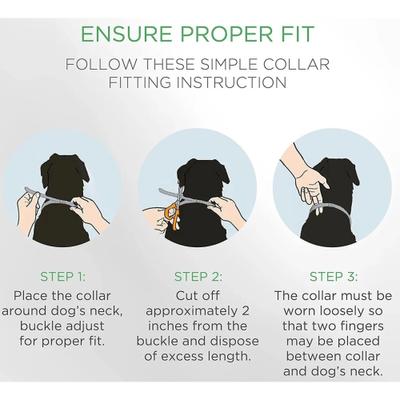 ENSURE PROPER FIT

FOLLOW THESE SIMPLE COLLAR FITTING INSTRUCTION

STEP 1:
Place the collar around dog's neck, buckle adjust for proper fit.

STEP 2:
Cut off approximately 2 inches from the buckle and dispose of excess length.

STEP 3:
The collar must be worn loosely so that two fingers may be placed between collar and dog's neck.